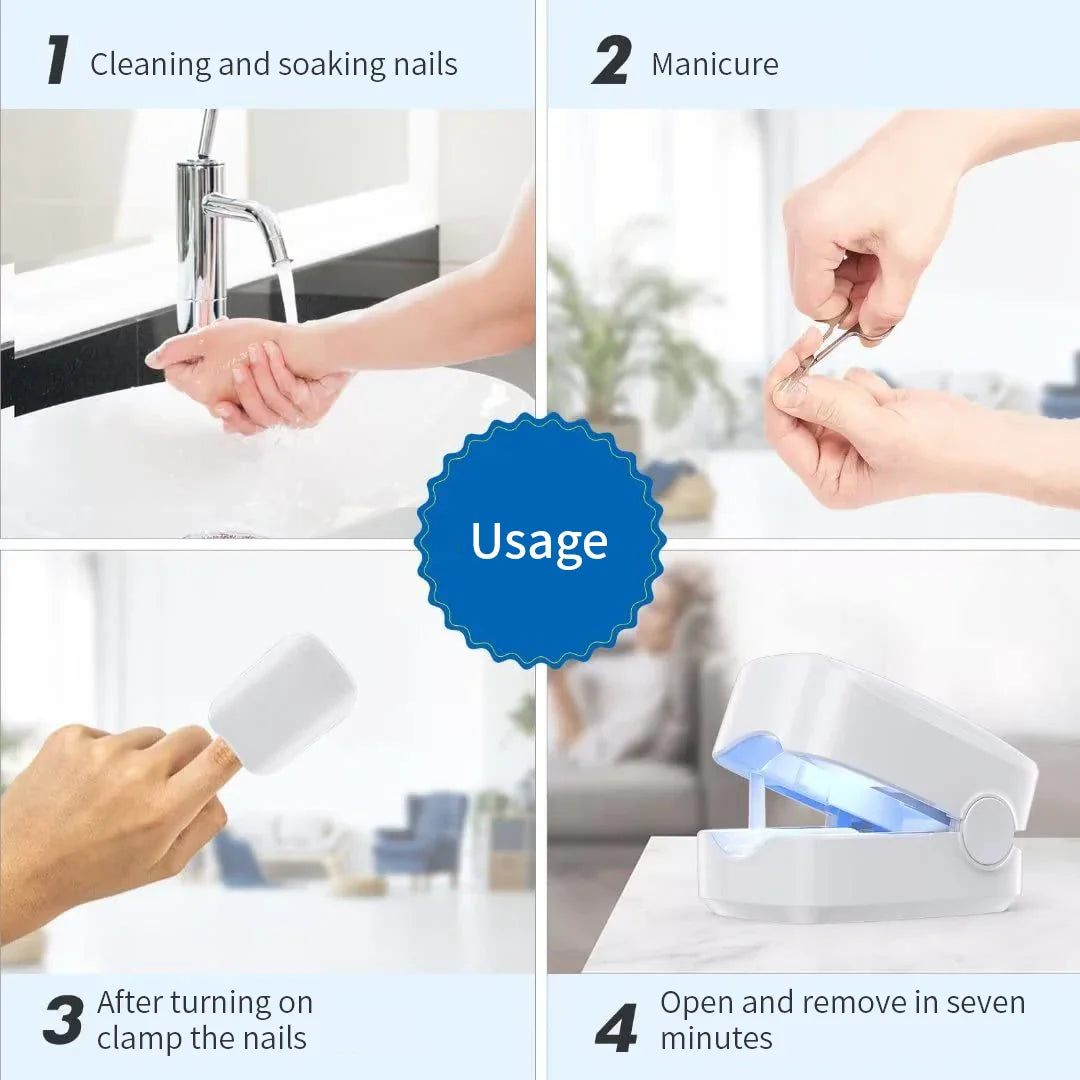 1 Cleaning and soaking nails

2 Manicure

Usage

3 After turning on clamp the nails

4 Open and remove in seven minutes